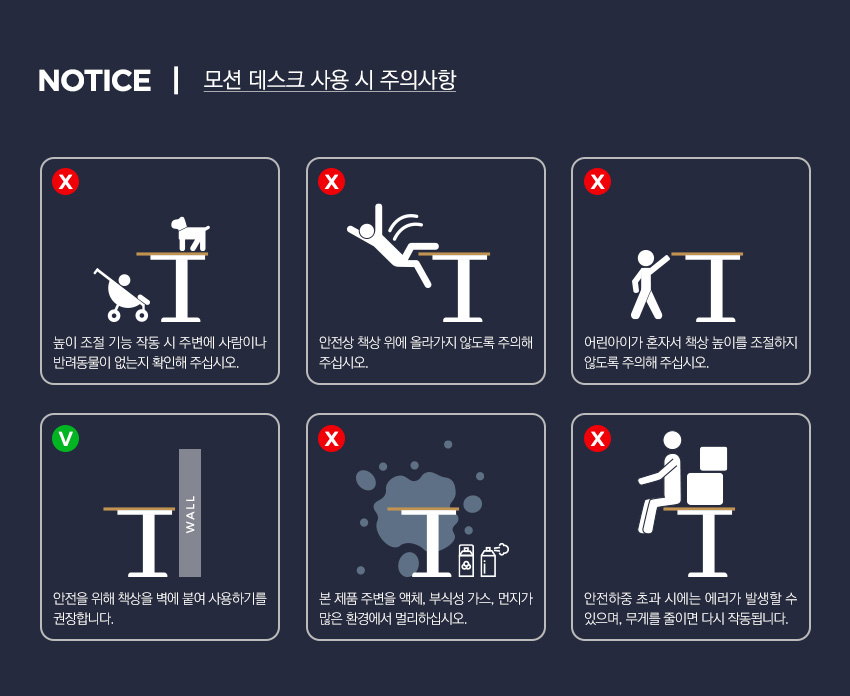 NOTICE | 모션 데스크 사용 시 주의사항

X

높이 조절 기능 작동 시 주변에 사람이나 반려동물이 없는지 확인해 주십시오.

X

안전상 책상 위에 올라가지 않도록 주의해 주십시오.

X

어린아이가 혼자서 책상 높이를 조절하지 않도록 주의해 주십시오.

V

WALL

안전을 위해 책상을 벽에 붙여 사용하기를 권장합니다.

X

본 제품 주변을 액체, 부식성 가스, 먼지가 많은 환경에서 멀리하십시오.

X

안전하중 초과 시에는 에러가 발생할 수 있으며, 무게를 줄이면 다시 작동됩니다.